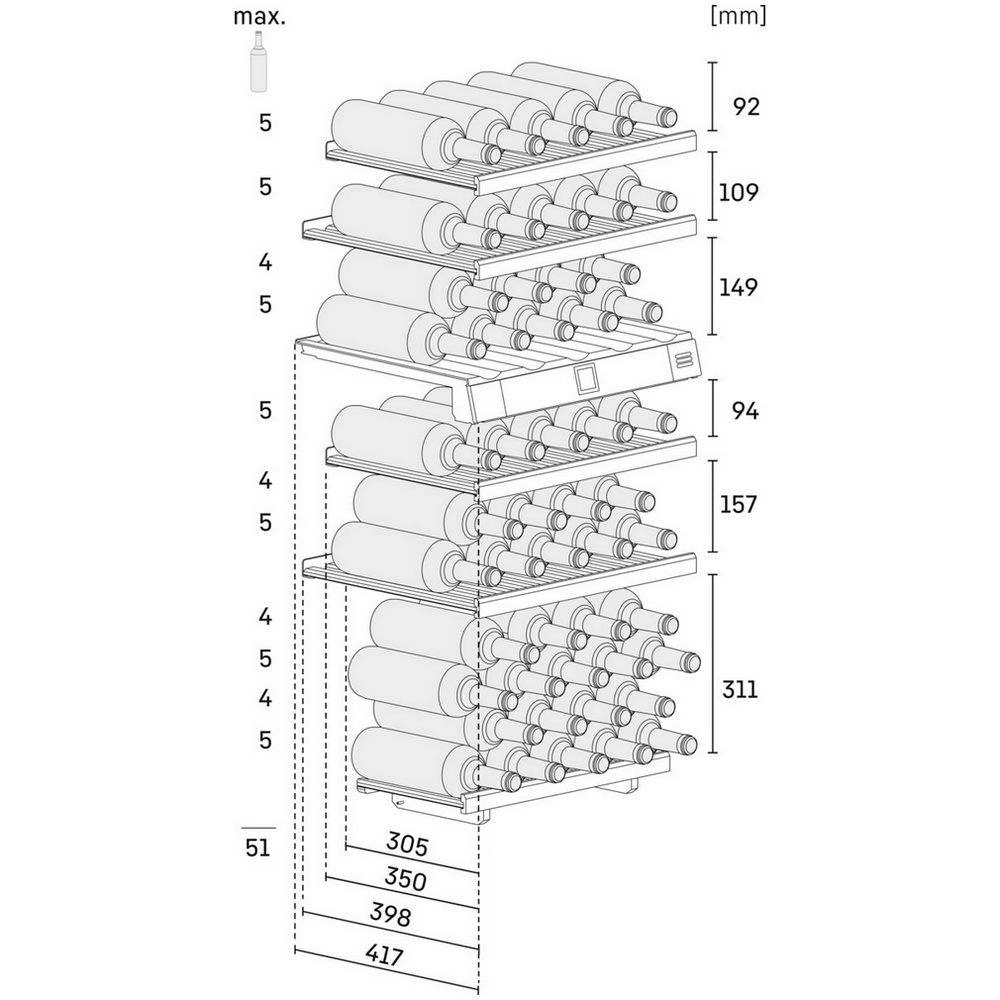 max.

[mm]

5
5
4
5
5
4
5
4
5
4
5

51

92
109
149
94
157
311

305
350
398
417