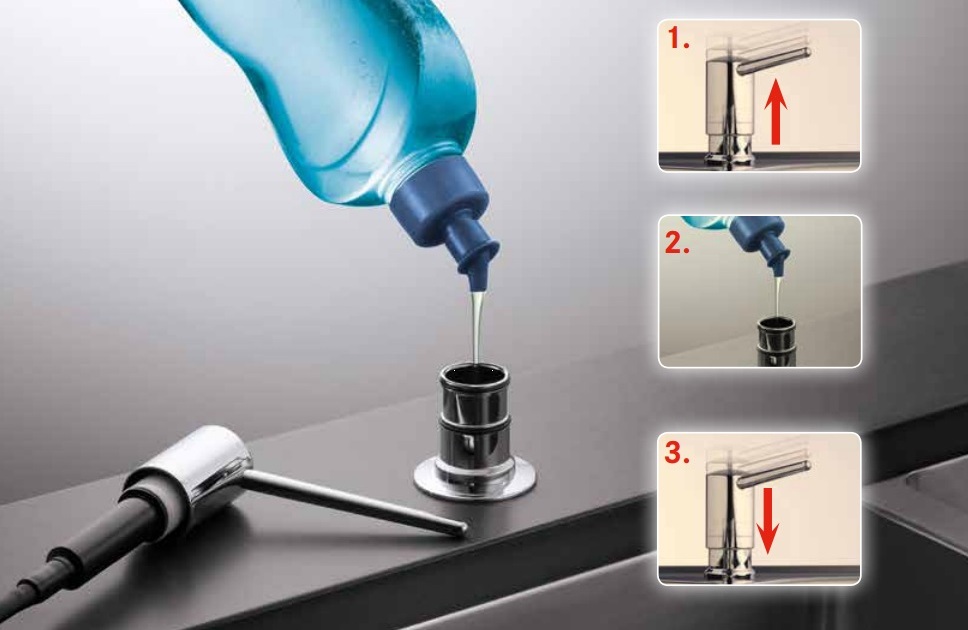 1.

2.

3.