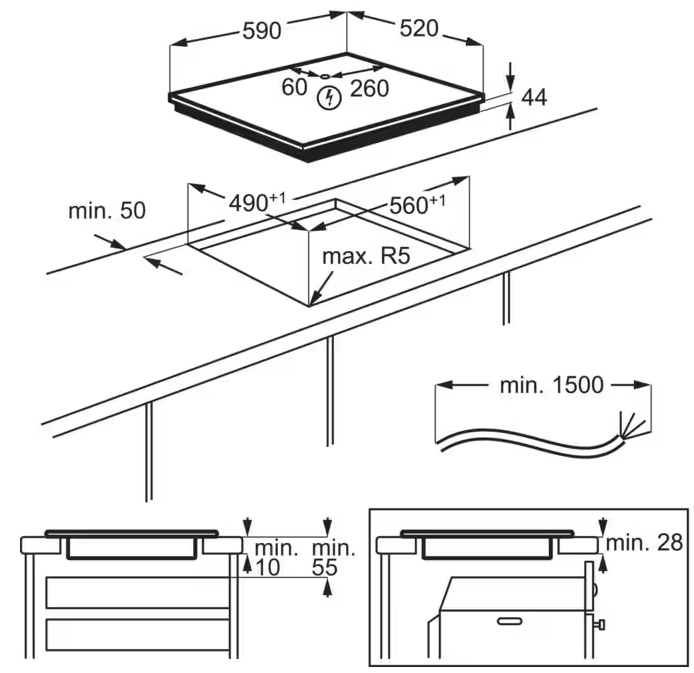 590
520
60
260
44
min. 50
$490^{+1}$
$560^{+1}$
max. R5
min. 1500
min. 10
min. 55
min. 28