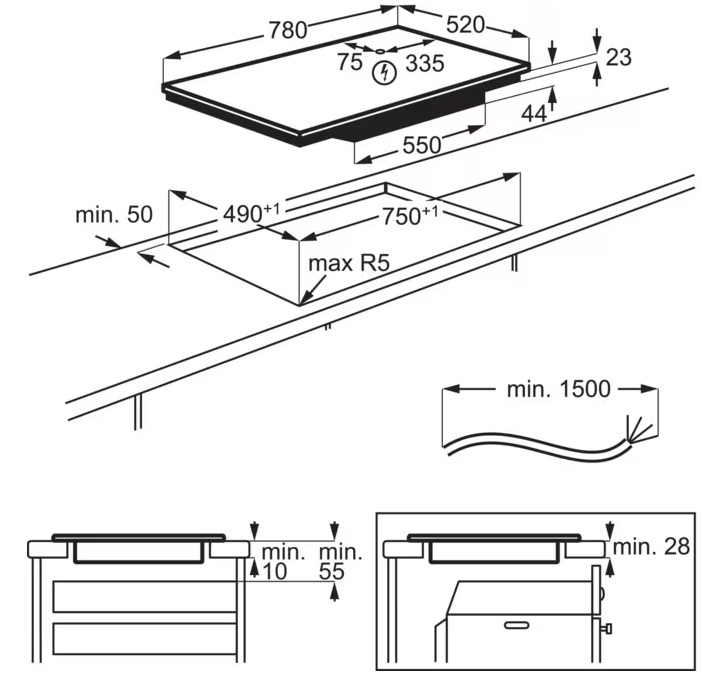 780
520
75
335
23
44
550
min. 50
$490^{+1}$
$750^{+1}$
max R5
min. 1500
min.
10
min.
55
min. 28