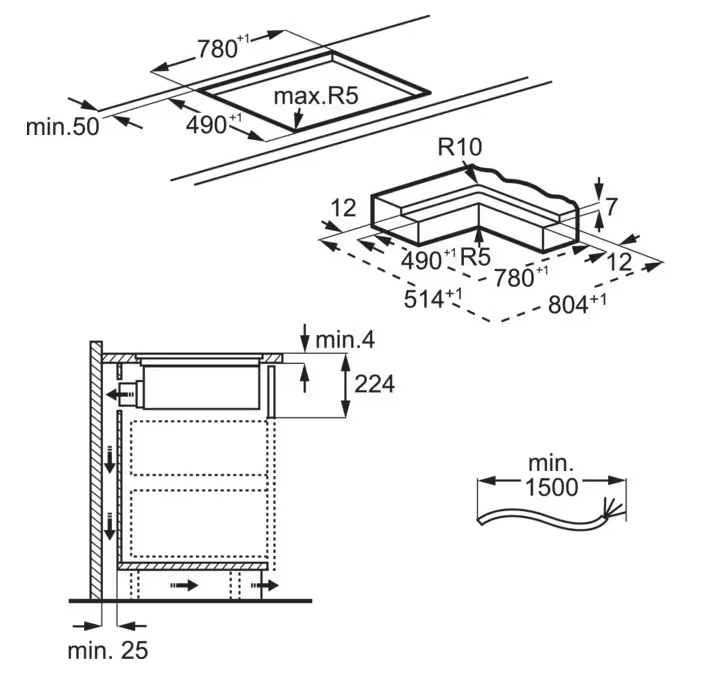 $780^{+1}$

max.R5

min.50

$490^{+1}$

R10

12

7

$490^{+1}$ R5

$780^{+1}$

12

$514^{+1}$

$804^{+1}$

min.4

224

min.
1500

min. 25