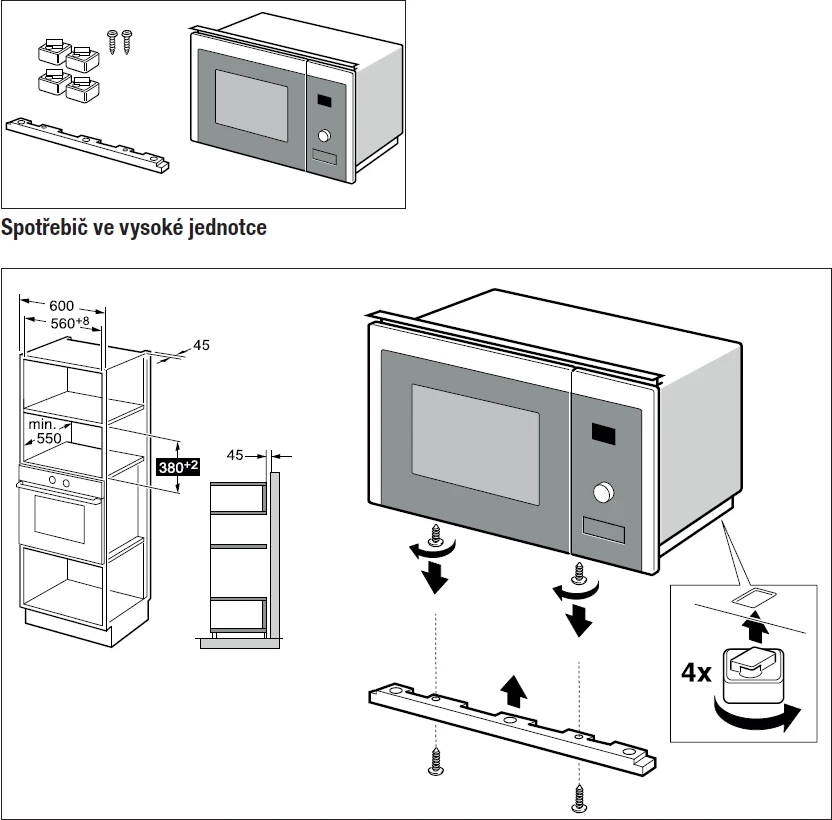 Spotřebič ve vysoké jednotce

600

$560^{+8}$

45

min. 550

$380^{+2}$

45

4x